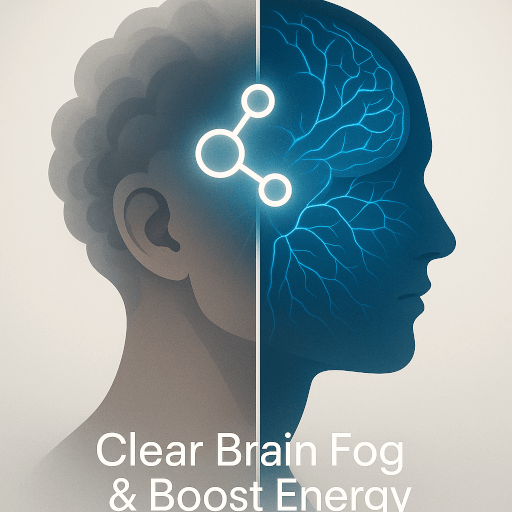 Clear Brain Fog
& Boost Energy